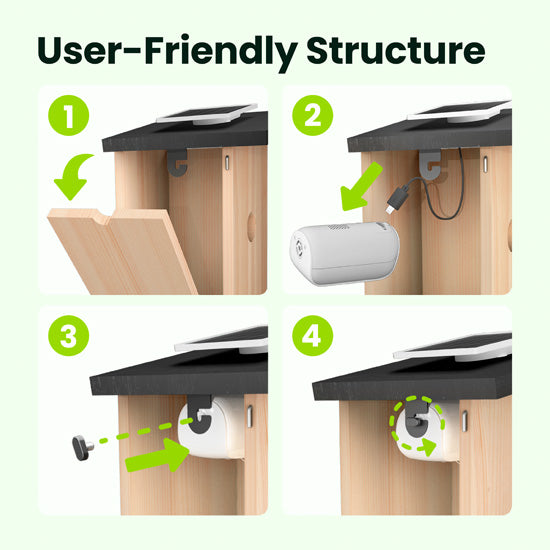 User-Friendly Structure

1

2

3

4